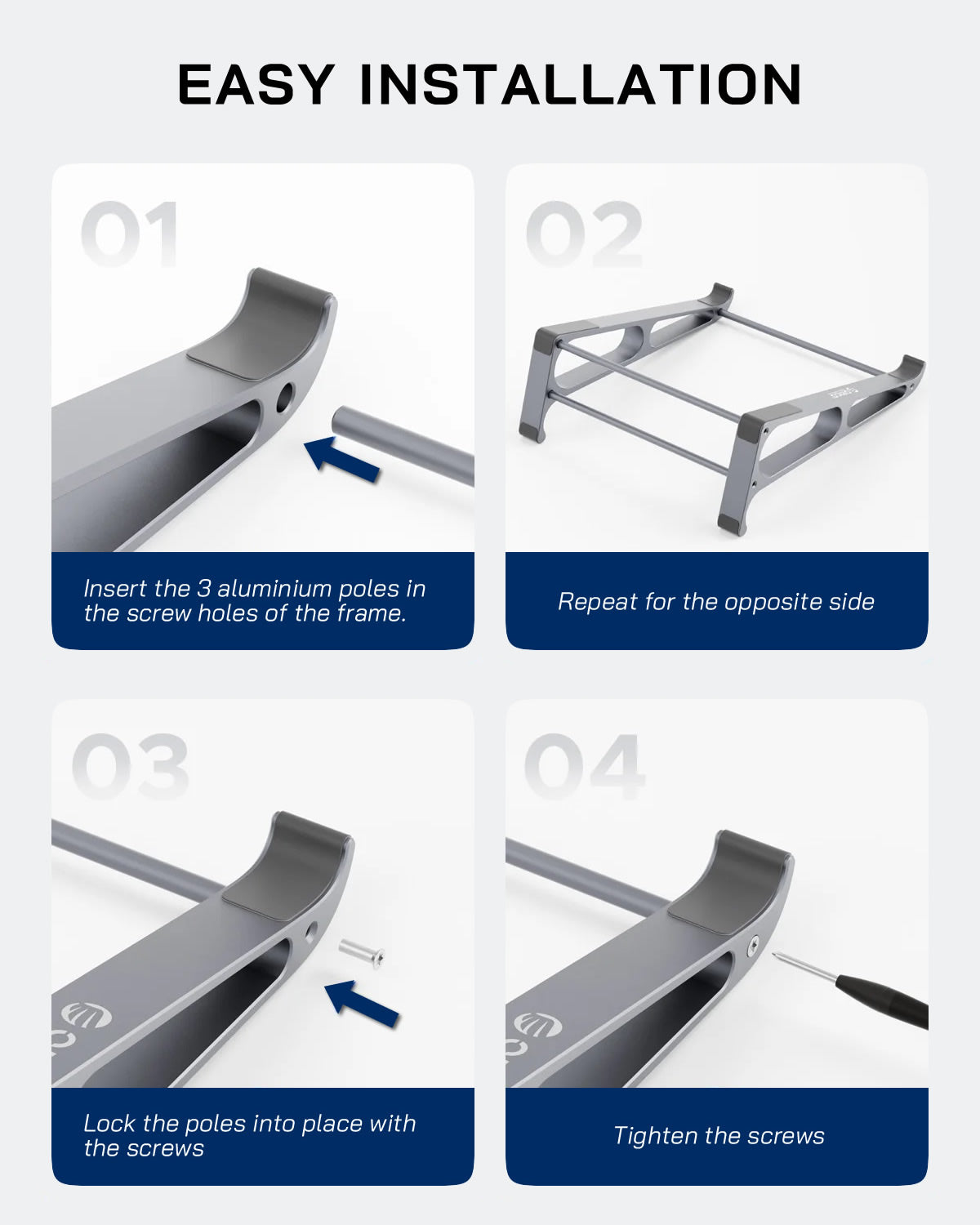 EASY INSTALLATION

01

Insert the 3 aluminium poles in the screw holes of the frame.

02

Repeat for the opposite side

03

Lock the poles into place with the screws

04

Tighten the screws